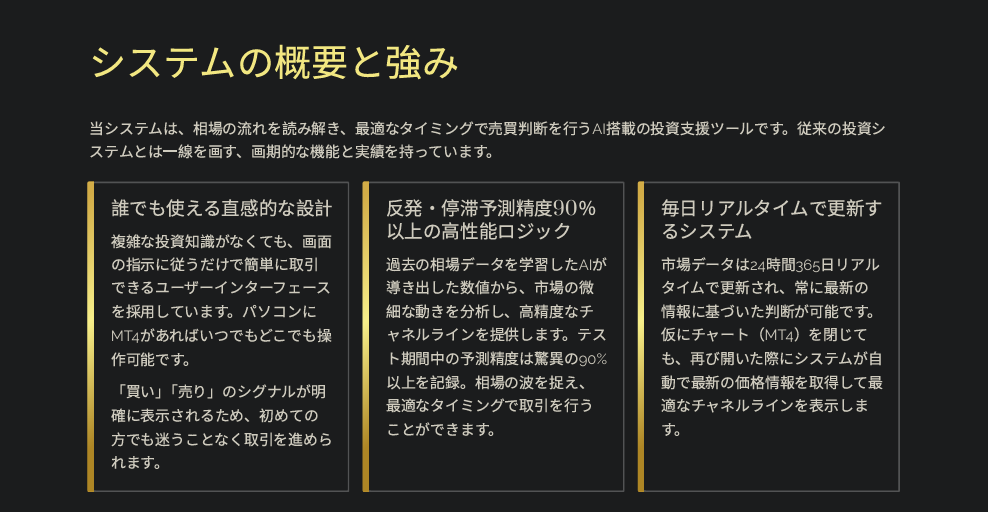 システムの概要と強み

当システムは、相場の流れを読み解き、最適なタイミングで売買判断を行うAI搭載の投資支援ツールです。従来の投資システムとは一線を画す、画期的な機能と実績を持っています。

誰でも使える直感的な設計

複雑な投資知識がなくても、画面の指示に従うだけで簡単に取引できるユーザーインターフェースを採用しています。パソコンにMT4があればいつでもどこでも操作可能です。

「買い」「売り」のシグナルが明確に表示されるため、初めての方でも迷うことなく取引を進められます。

反発・停滞予測精度90%以上の高性能ロジック

過去の相場データを学習したAIが導き出した数値から、市場の微細な動きを分析し、高精度なチャネルラインを提供します。テスト期間中の予測精度は驚異の90%以上を記録。相場の波を捉え、最適なタイミングで取引を行うことができます。

毎日リアルタイムで更新するシステム

市場データは24時間365日リアルタイムで更新され、常に最新の情報に基づいた判断が可能です。仮にチャート（MT4）を閉じても、再び開いた際にシステムが自動で最新の価格情報を取得して最適なチャネルラインを表示します。