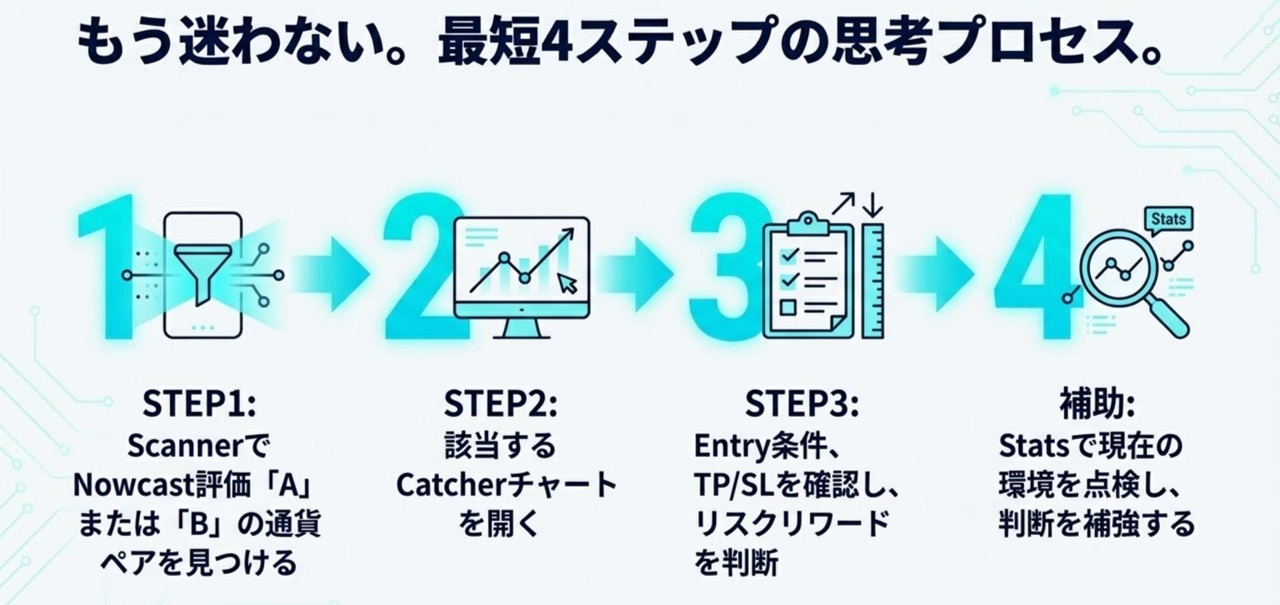 もう迷わない。最短4ステップの思考プロセス。

1

2

3

4

Stats

STEP1:
Scannerで Nowcast評価「A」または「B」の通貨ペアを見つける

STEP2:
該当する Catcherチャートを開く

STEP3:
Entry条件、TP/SLを確認し、リスクリワードを判断

補助:
Statsで現在の環境を点検し、判断を補強する